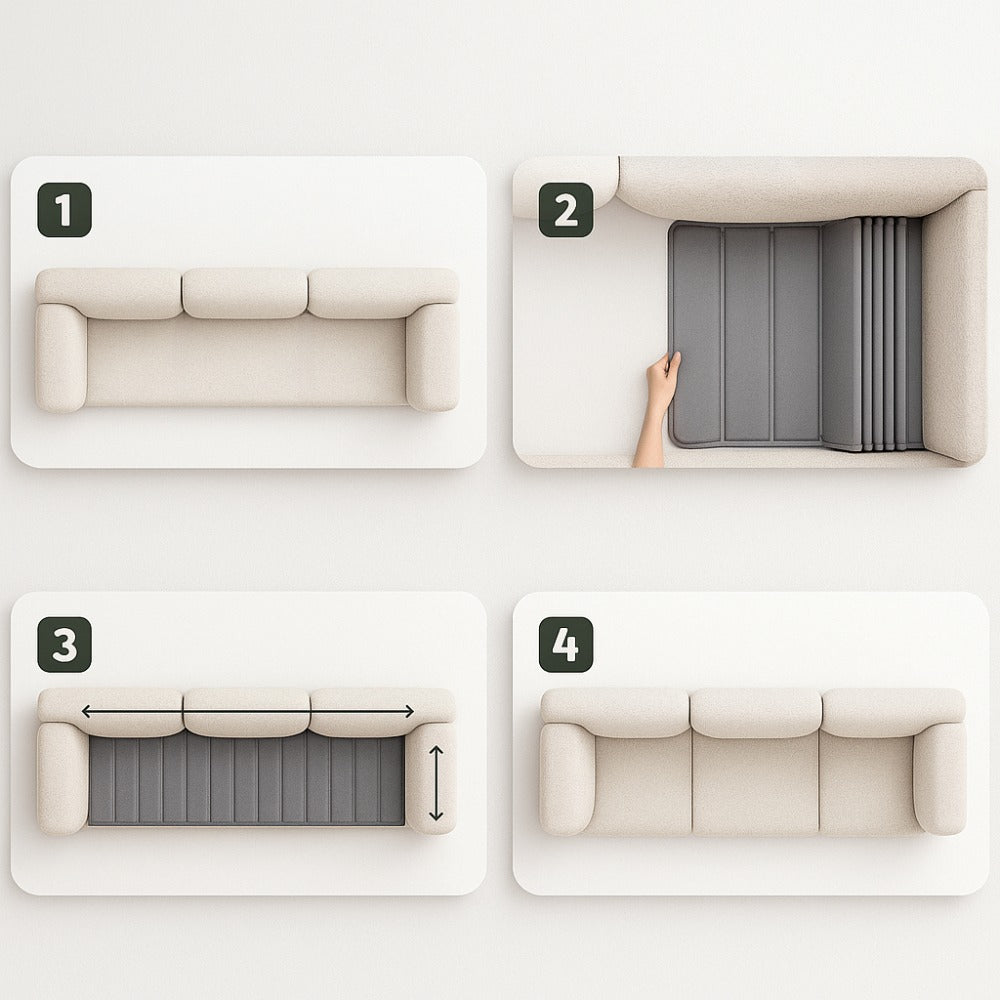 1

2

3

4